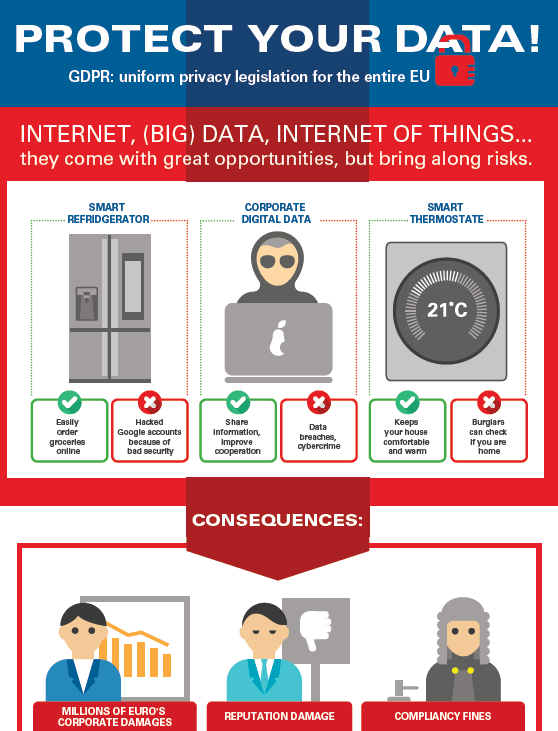 PROTECT YOUR DATA!

GDPR: uniform privacy legislation for the entire EU

INTERNET, (BIG) DATA, INTERNET OF THINGS... they come with great opportunities, but bring along risks.

SMART REFRIDGERATOR

Easily order groceries online

Hacked Google accounts because of bad security

CORPORATE DIGITAL DATA

Share information, improve cooperation

Data breaches, cybercrime

SMART THERMOSTATE

21°C

Keeps your house comfortable and warm

Burglars can check if you are home

CONSEQUENCES:

MILLIONS OF EURO'S CORPORATE DAMAGES

REPUTATION DAMAGE

COMPLIANCY FINES