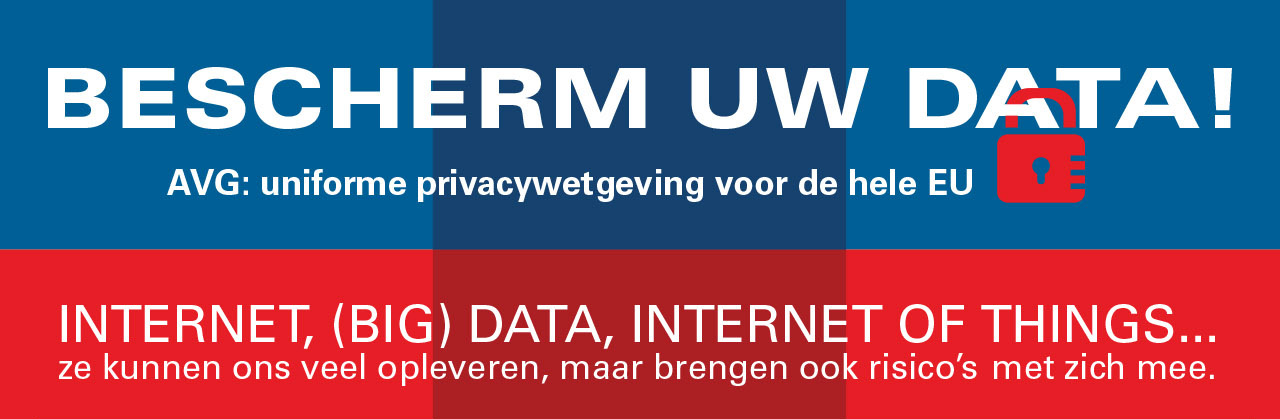 BESCHERM UW DATA!

AVG: uniforme privacywetgeving voor de hele EU

INTERNET, (BIG) DATA, INTERNET OF THINGS...
ze kunnen ons veel opleveren, maar brengen ook risico's met zich mee.